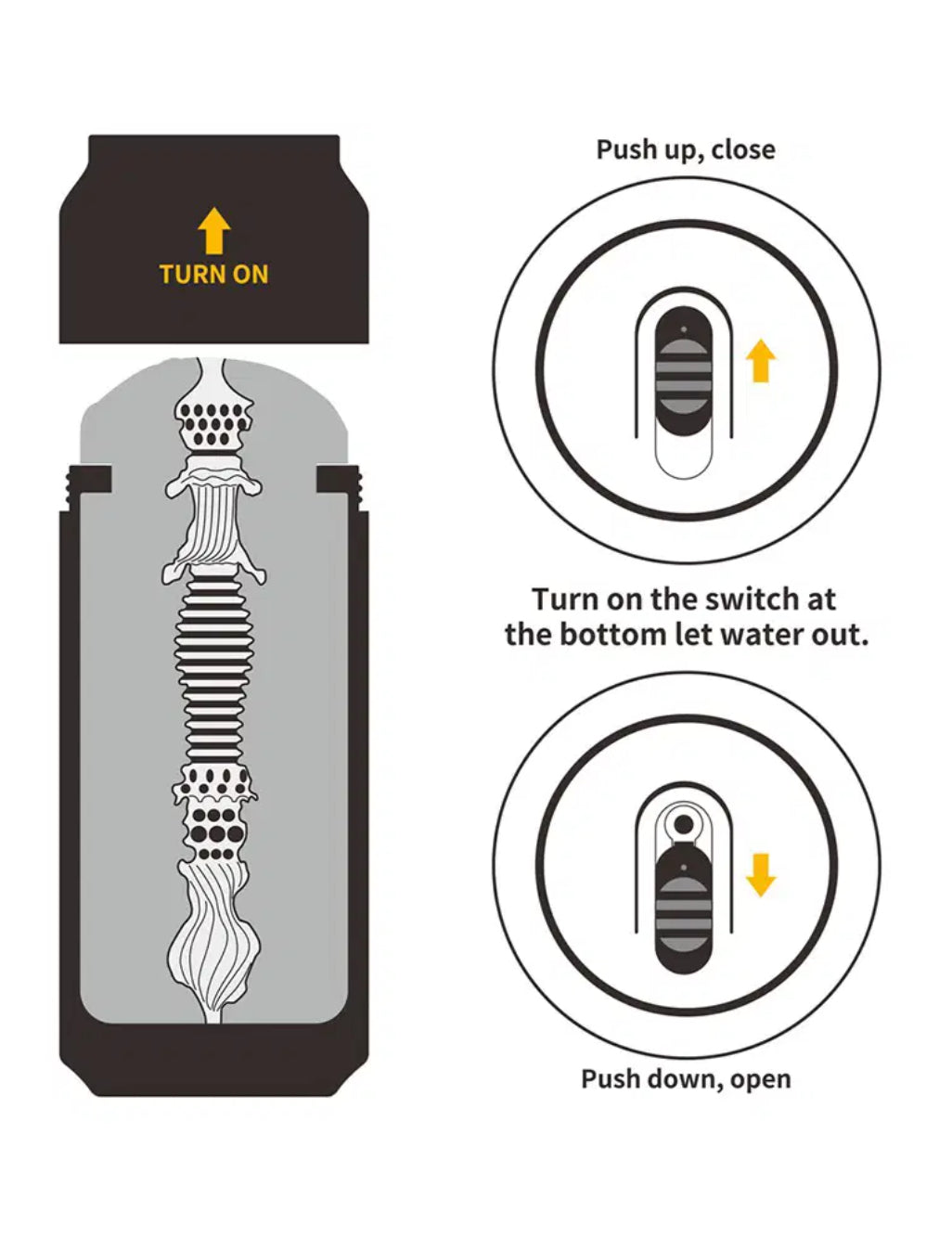 TURN ON

Push up, close

Turn on the switch at the bottom let water out.

Push down, open